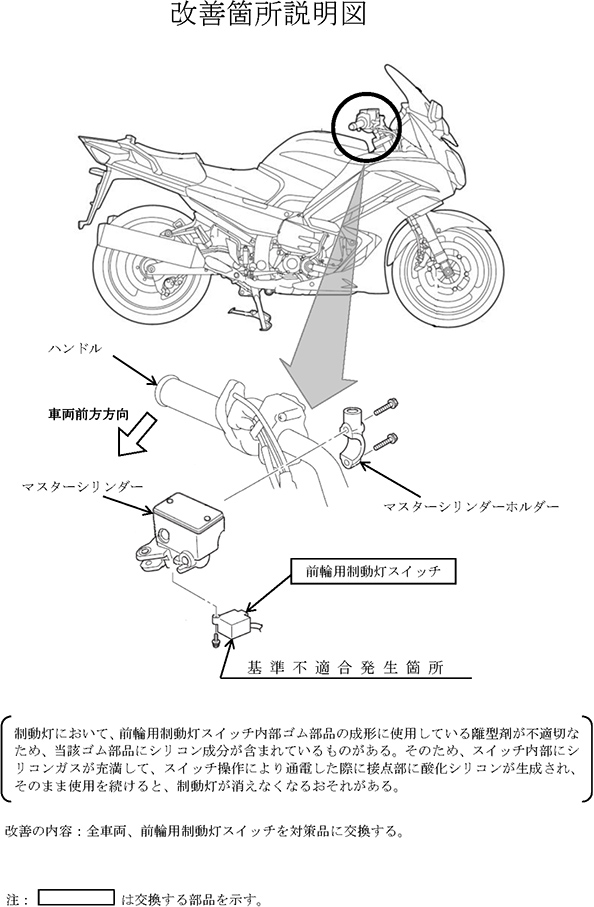 改善箇所説明図

ハンドル

車両前方方向

マスターシリンダー

マスターシリンダーホルダー

前輪用制動灯スイッチ

基準不適合発生箇所

制動灯において、前輪用制動灯スイッチ内部ゴム部品の成形に使用している離型剤が不適切なため、当該ゴム部品にシリコン成分が含まれているものがある。そのため、スイッチ内部にシリコンガスが充満して、スイッチ操作により通電した際に接点部に酸化シリコンが生成され、そのまま使用を続けると、制動灯が消えなくなるおそれがある。

改善の内容：全車両、前輪用制動灯スイッチを対策品に交換する。

注：　　　　は交換する部品を示す。